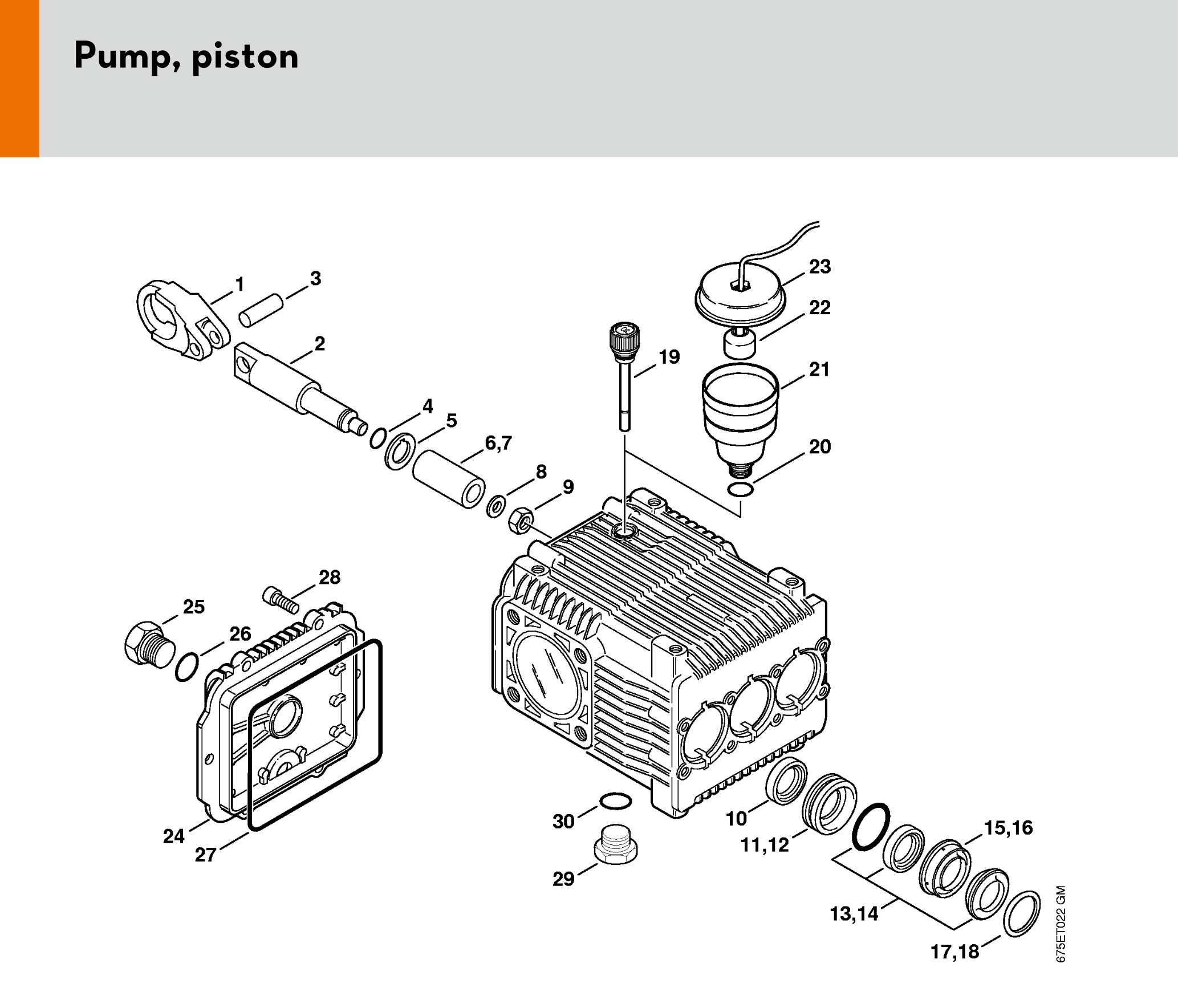 Pump, piston

1
3
2
4
5
6,7
8
9
19
23
22
21
20
28
25
26
24
27
30
29
10
11,12
15,16
13,14
17,18
675ET022 GM